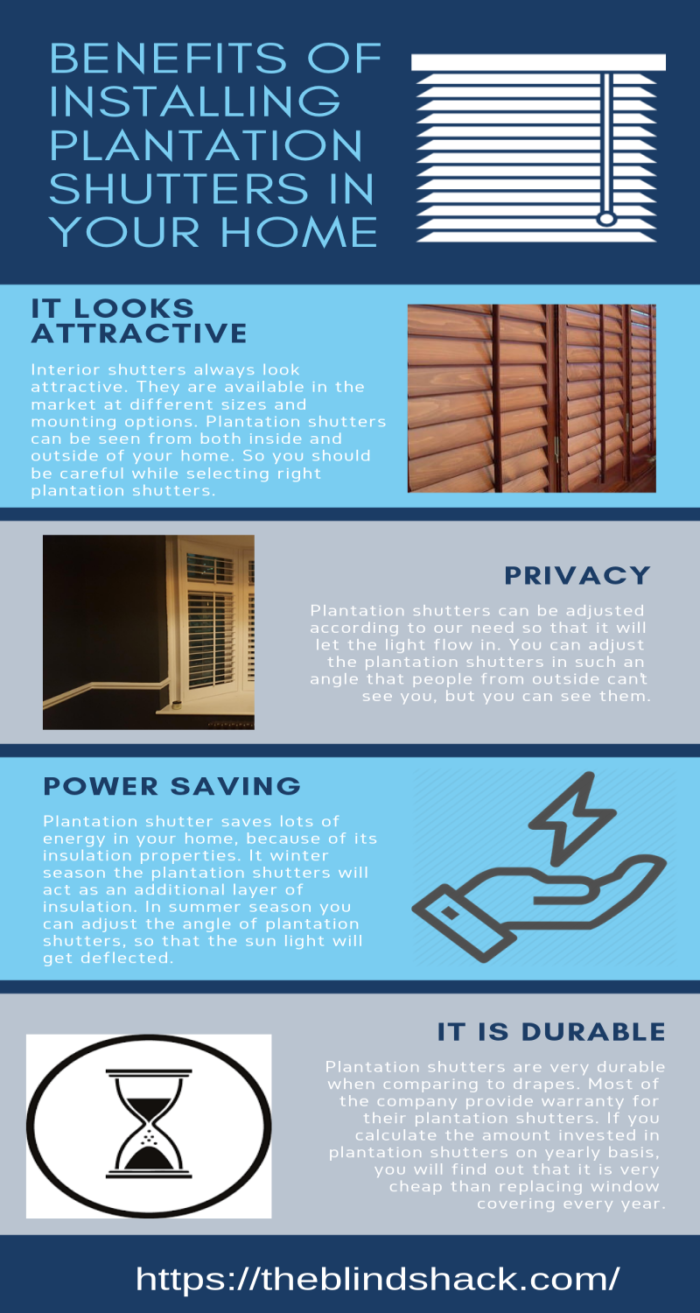 BENEFITS OF INSTALLING PLANTATION SHUTTERS IN YOUR HOME

IT LOOKS ATTRACTIVE

Interior shutters always look attractive. They are available in the market at different sizes and mounting options. Plantation shutters can be seen from both inside and outside of your home. So you should be careful while selecting right plantation shutters.

PRIVACY

Plantation shutters can be adjusted according to our need so that it will let the light flow in. You can adjust the plantation shutters in such an angle that people from outside can't see you, but you can see them.

POWER SAVING

Plantation shutter saves lots of energy in your home, because of its insulation properties. It winter season the plantation shutters will act as an additional layer of insulation. In summer season you can adjust the angle of plantation shutters, so that the sun light will get deflected.

IT IS DURABLE

Plantation shutters are very durable when comparing to drapes. Most of the company provide warranty for their plantation shutters. If you calculate the amount invested in plantation shutters on yearly basis, you will find out that it is very cheap than replacing window covering every year.

https://theblindshack.com/